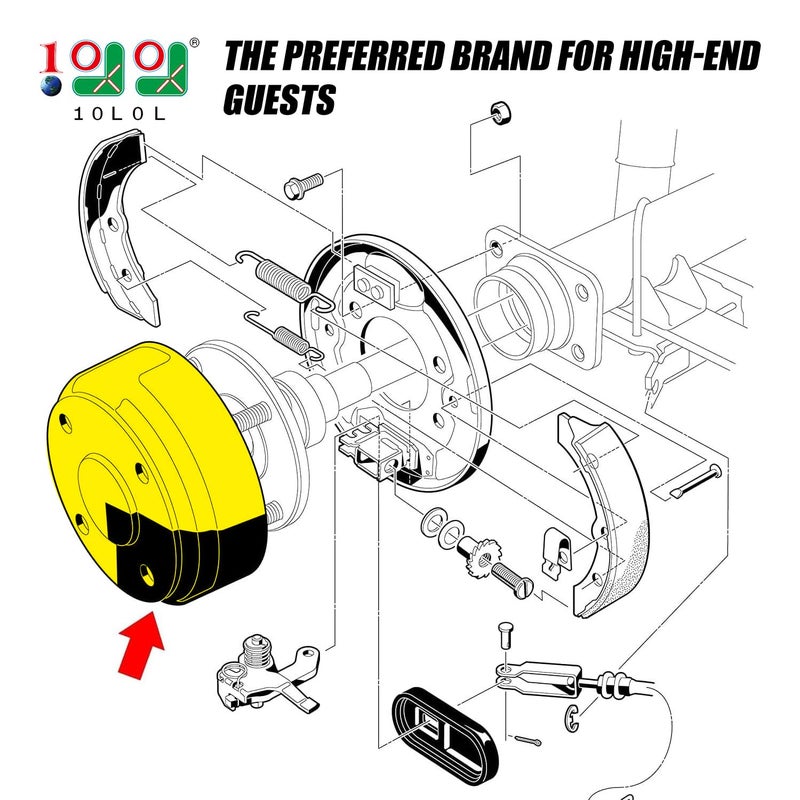 10L0L
THE PREFERRED BRAND FOR HIGH-END GUESTS